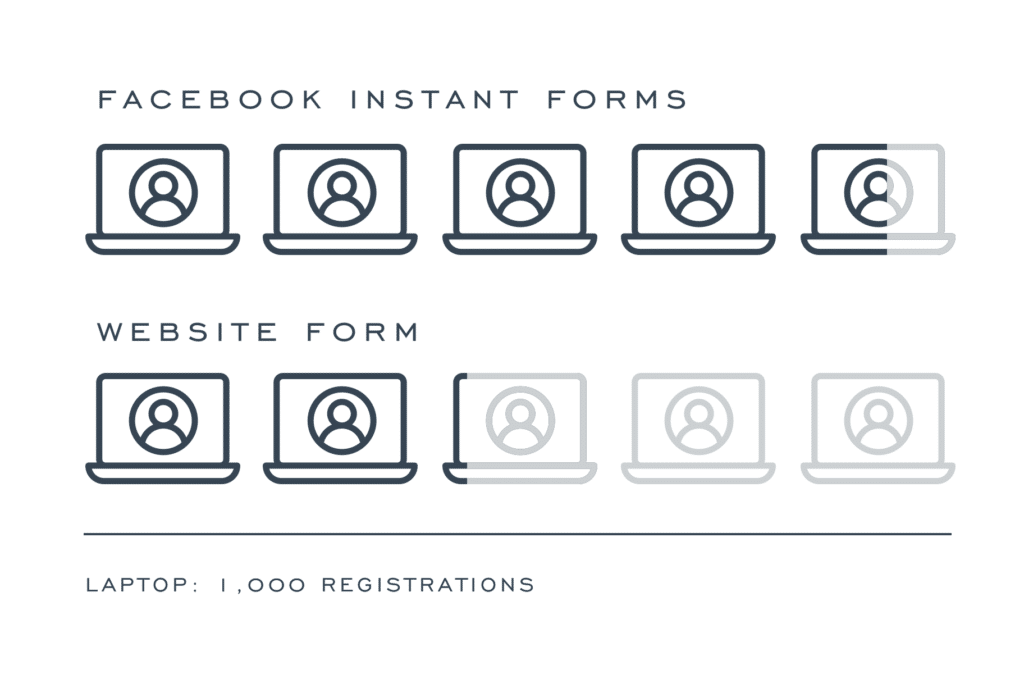 FACEBOOK INSTANT FORMS

WEBSITE FORM

LAPTOP: 1,000 REGISTRATIONS